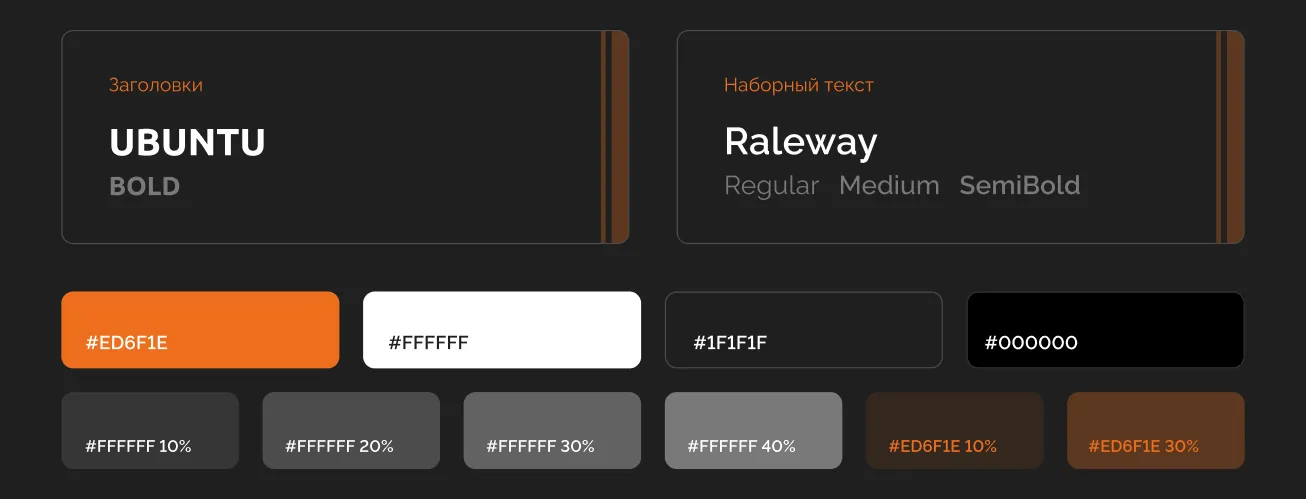 Заголовки

UBUNTU

BOLD

Наборный текст

Raleway

Regular Medium SemiBold

#ED6F1E

#FFFFFF

#1F1F1F

#000000

#FFFFFF 10%

#FFFFFF 20%

#FFFFFF 30%

#FFFFFF 40%

#ED6F1E 10%

#ED6F1E 30%